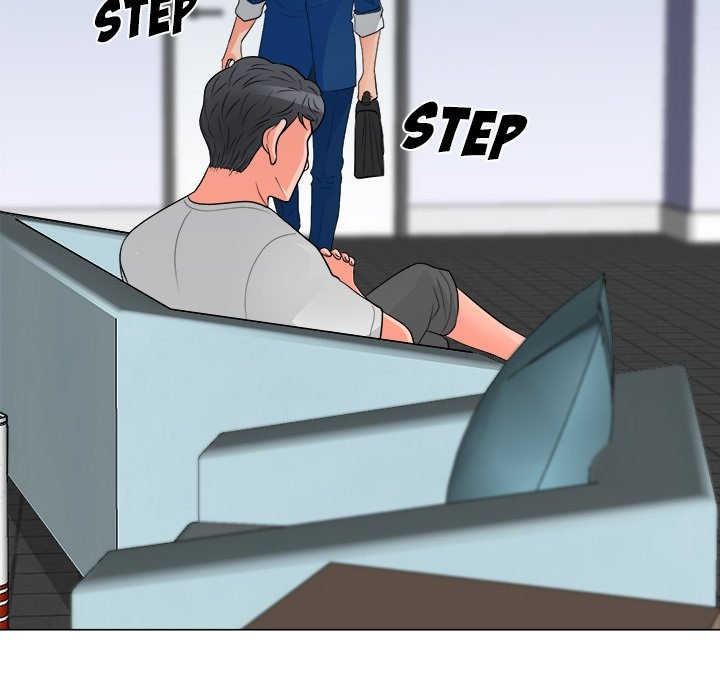 STEP

STEP