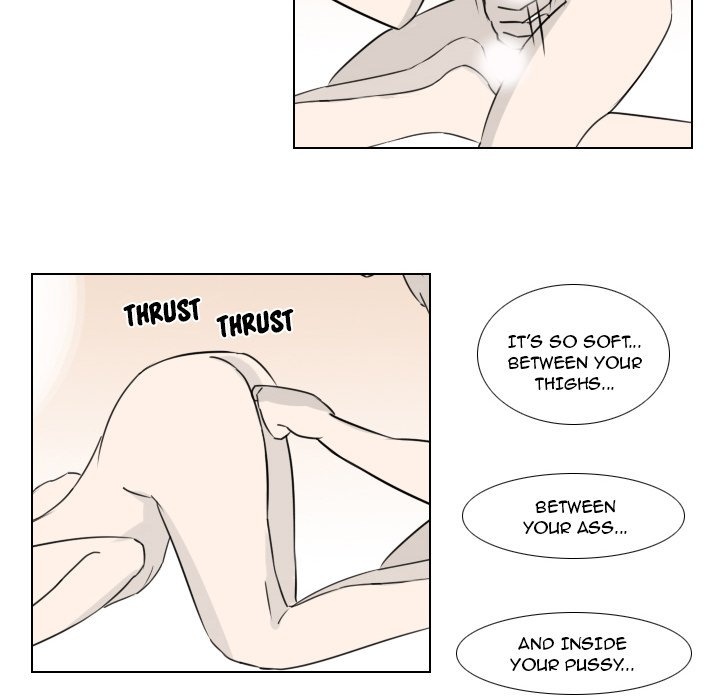 THRUST THRUST

IT'S SO SOFT... BETWEEN YOUR THIGHS...

BETWEEN YOUR ASS...

AND INSIDE YOUR PUSSY...